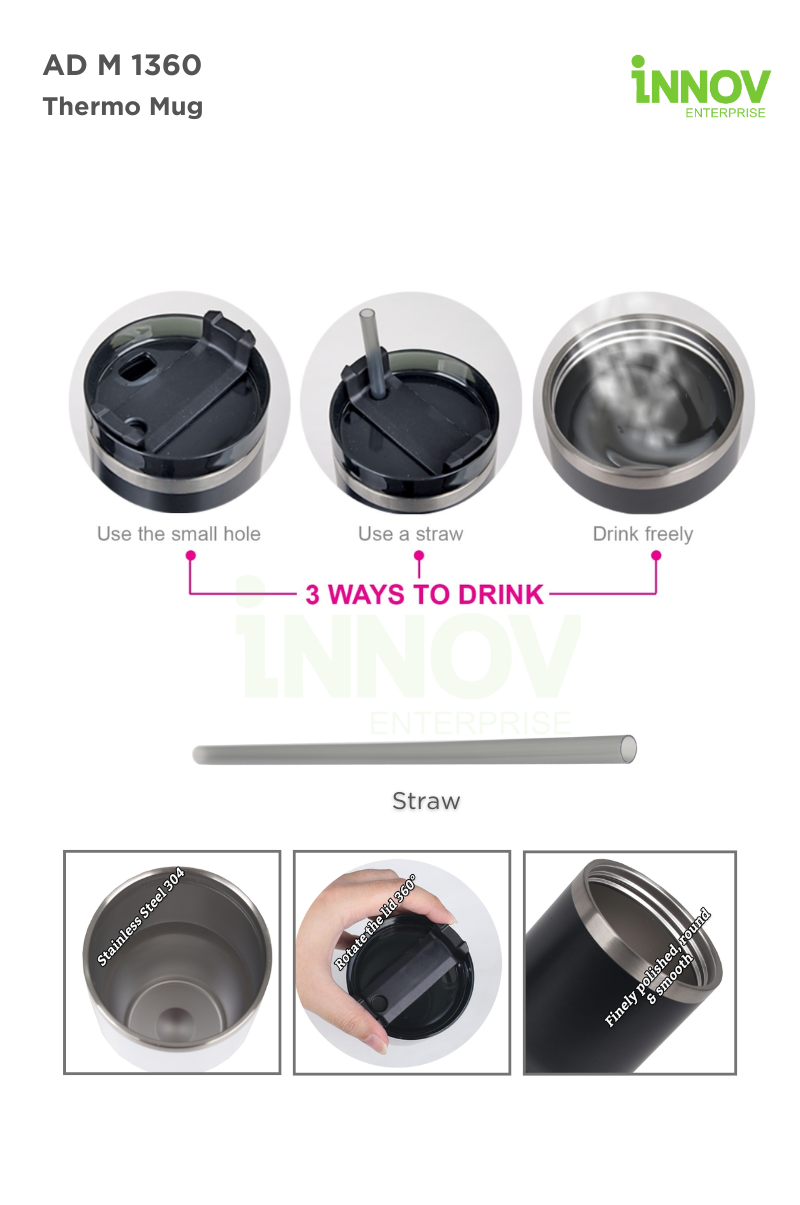 AD M 1360
Thermo Mug

iNNOV
ENTERPRISE

Use the small hole
Use a straw
Drink freely

3 WAYS TO DRINK

iNNOV
ENTERPRISE

Straw

Stainless Steel 304

Rotate the lid 360°

Finely polished, round & smooth