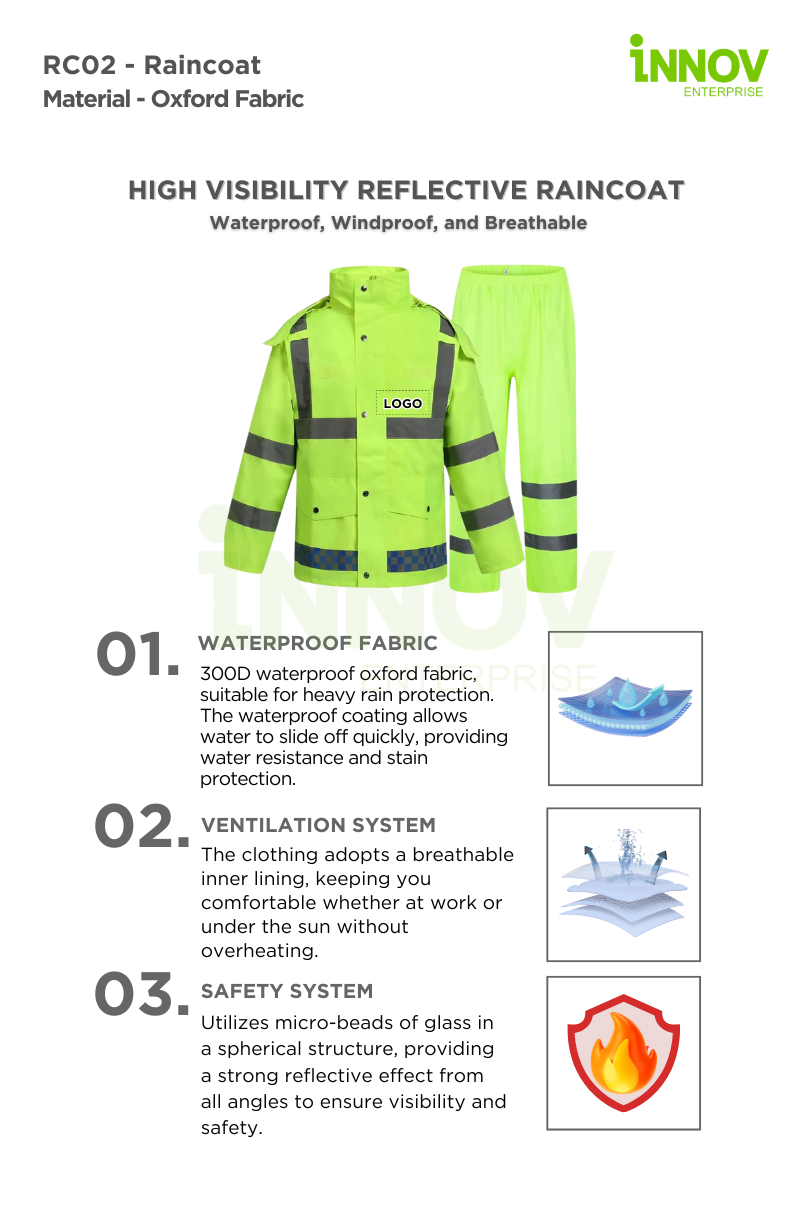 RC02 - Raincoat
Material - Oxford Fabric

INNOV
ENTERPRISE

HIGH VISIBILITY REFLECTIVE RAINCOAT
Waterproof, Windproof, and Breathable

LOGO

INNOV
ENTERPRISE

01. WATERPROOF FABRIC
300D waterproof oxford fabric, suitable for heavy rain protection. The waterproof coating allows water to slide off quickly, providing water resistance and stain protection.

02. VENTILATION SYSTEM
The clothing adopts a breathable inner lining, keeping you comfortable whether at work or under the sun without overheating.

03. SAFETY SYSTEM
Utilizes micro-beads of glass in a spherical structure, providing a strong reflective effect from all angles to ensure visibility and safety.